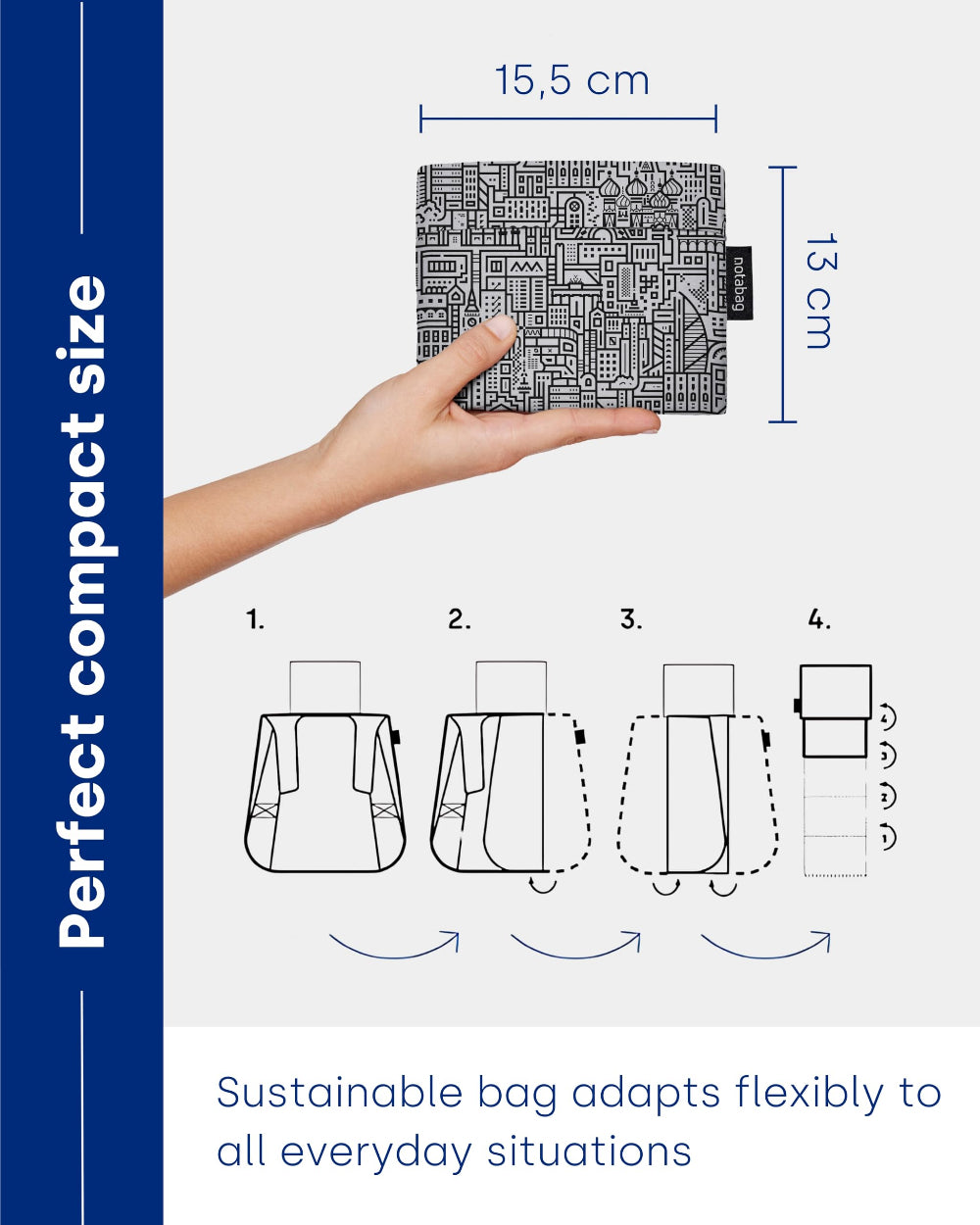 Perfect compact size

15,5 cm

13 cm

notabag

1.

2.

3.

4.

4

3

2

1

Sustainable bag adapts flexibly to all everyday situations