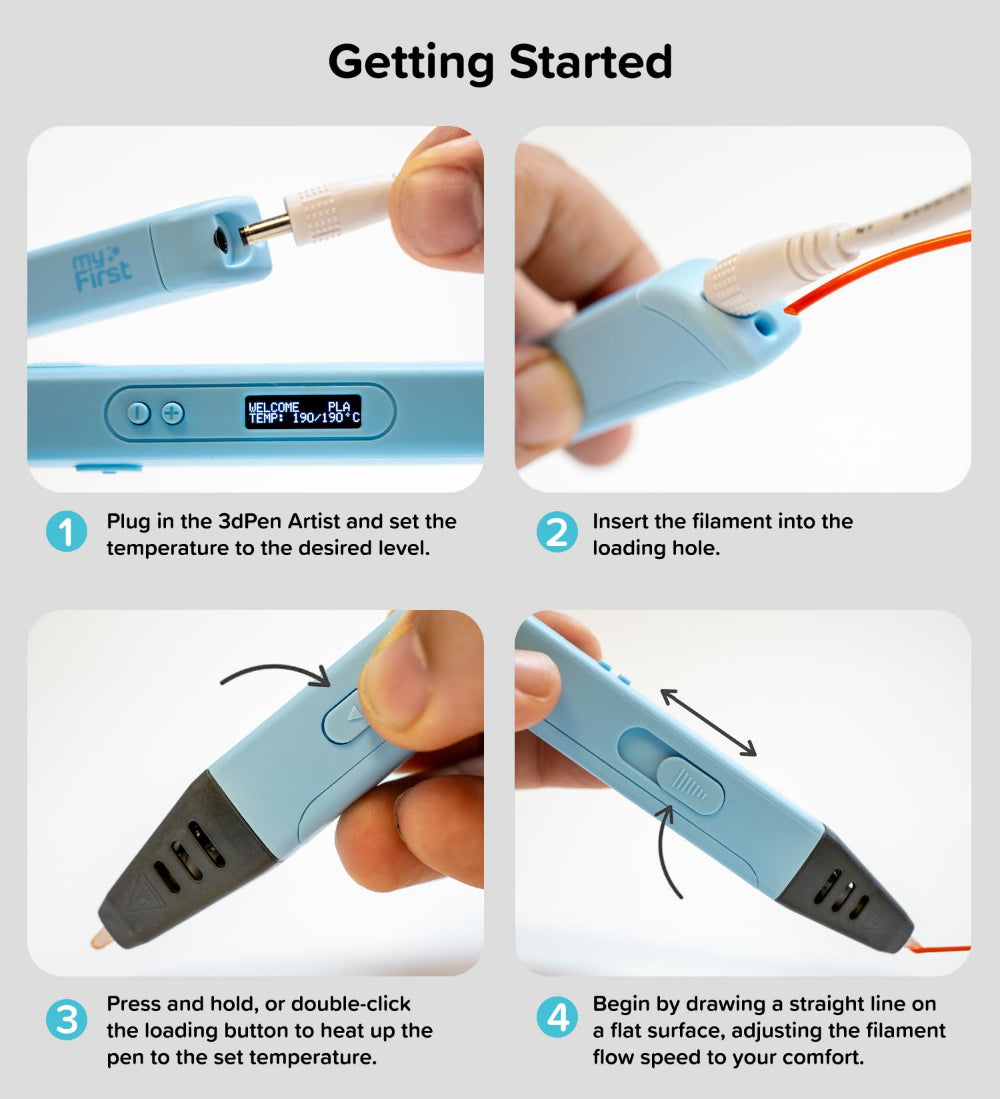 Getting Started

my First

WELCOME PLA
TEMP: 190/190°C

1 Plug in the 3dPen Artist and set the temperature to the desired level.

2 Insert the filament into the loading hole.

3 Press and hold, or double-click the loading button to heat up the pen to the set temperature.

4 Begin by drawing a straight line on a flat surface, adjusting the filament flow speed to your comfort.