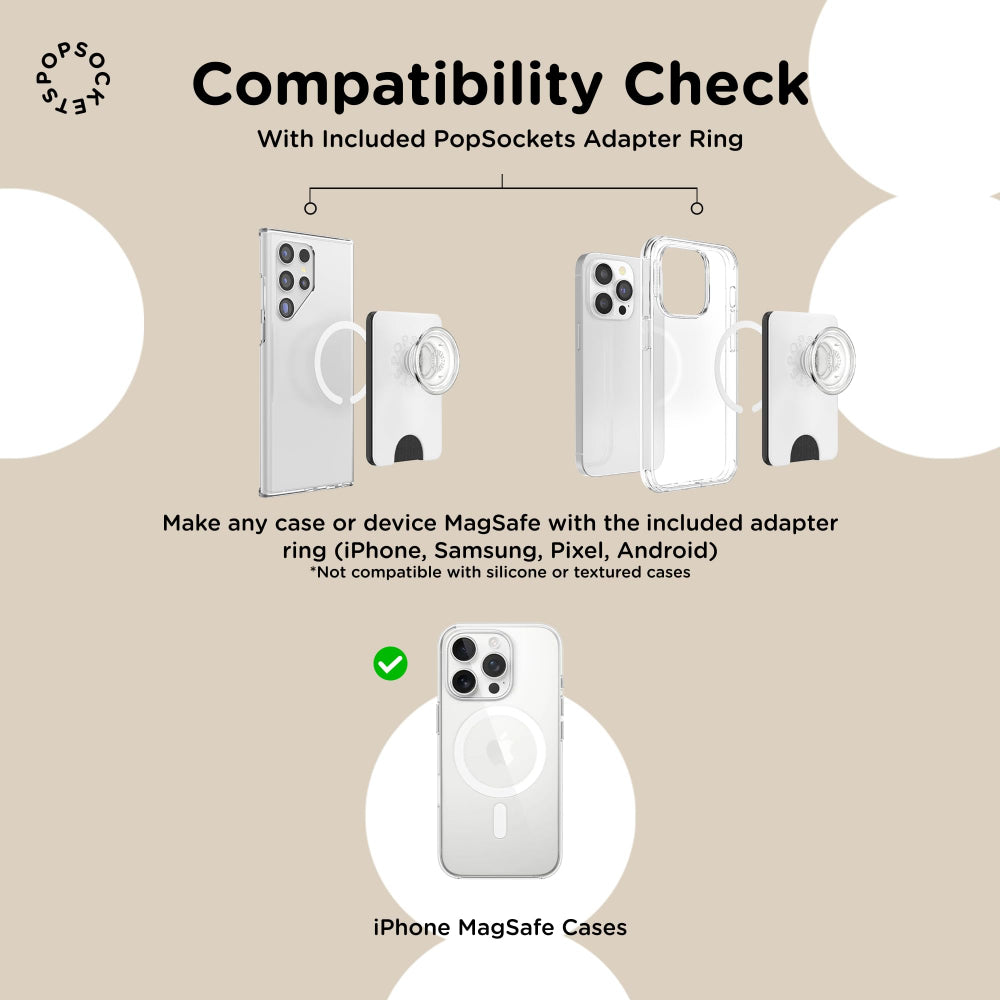 POPSOCKETS

Compatibility Check

With Included PopSockets Adapter Ring

Make any case or device MagSafe with the included adapter ring (iPhone, Samsung, Pixel, Android)
*Not compatible with silicone or textured cases

iPhone MagSafe Cases